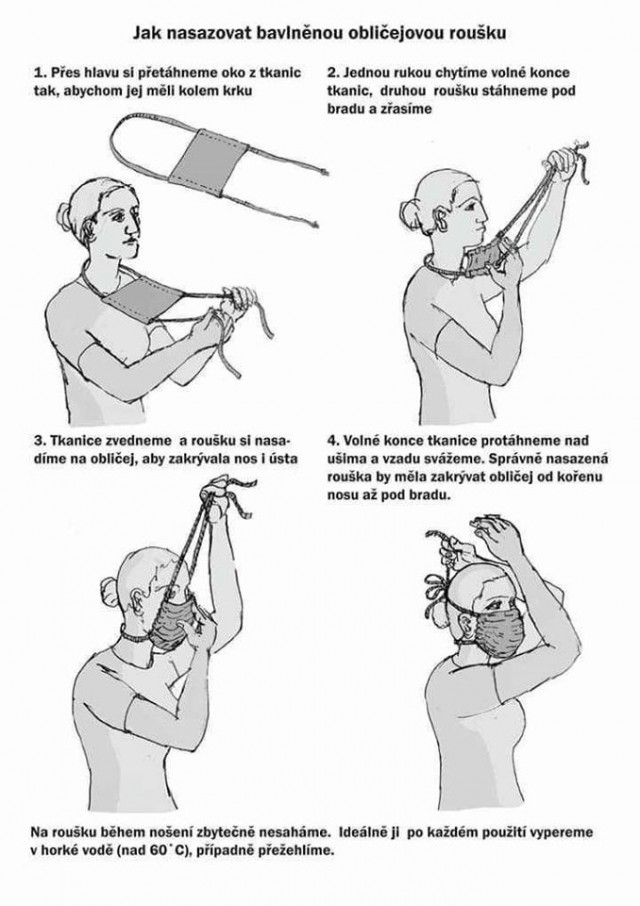 Jak nasazovat bavlněnou obličejovou roušku

1. Přes hlavu si přetáhneme oko z tkanic tak, abychom jej měli kolem krku

2. Jednou rukou chytíme volné konce tkanic, druhou roušku stáhneme pod bradu a zřasíme

3. Tkanice zvedneme a roušku si nasadíme na obličej, aby zakrývala nos i ústa

4. Volné konce tkanice protáhneme nad ušima a vzadu svážeme. Správně nasazená rouška by měla zakrývat obličej od kořenu nosu až pod bradu.

Na roušku během nošení zbytečně nesaháme. Ideálně ji po každém použití vypereme v horké vodě (nad 60 °C), případně přežehlíme.